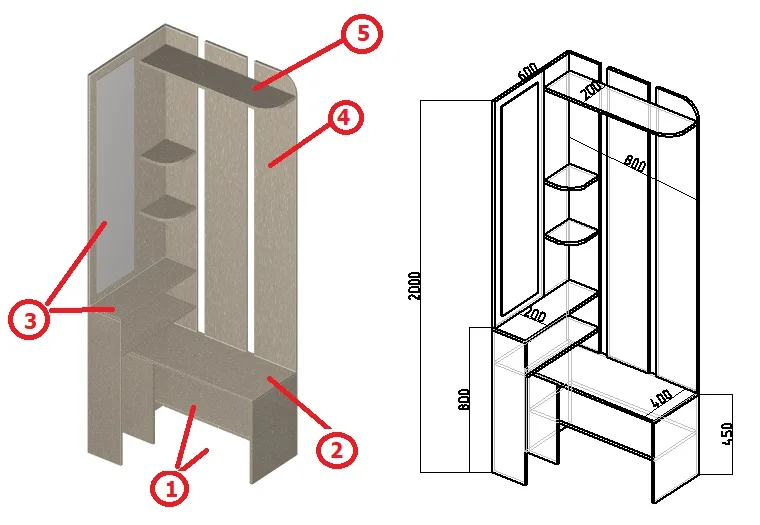 5
4
3
2
1

600
200
800
2000
200
800
400
450