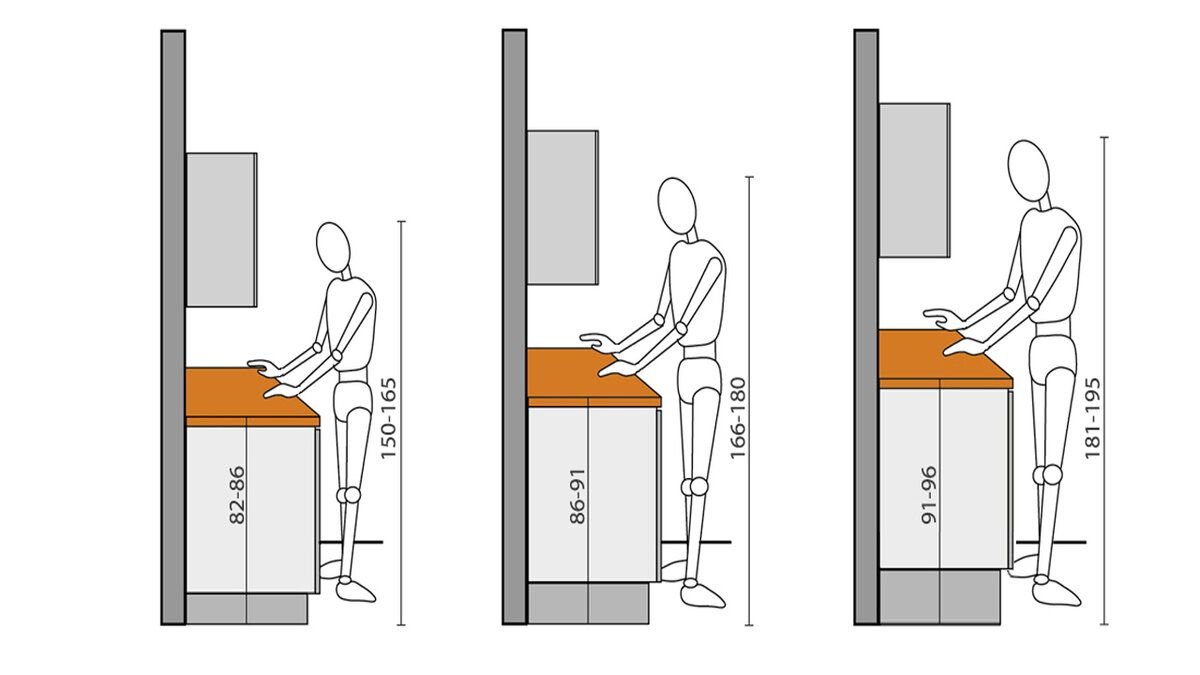 82-86
150-165
86-91
166-180
91-96
181-195