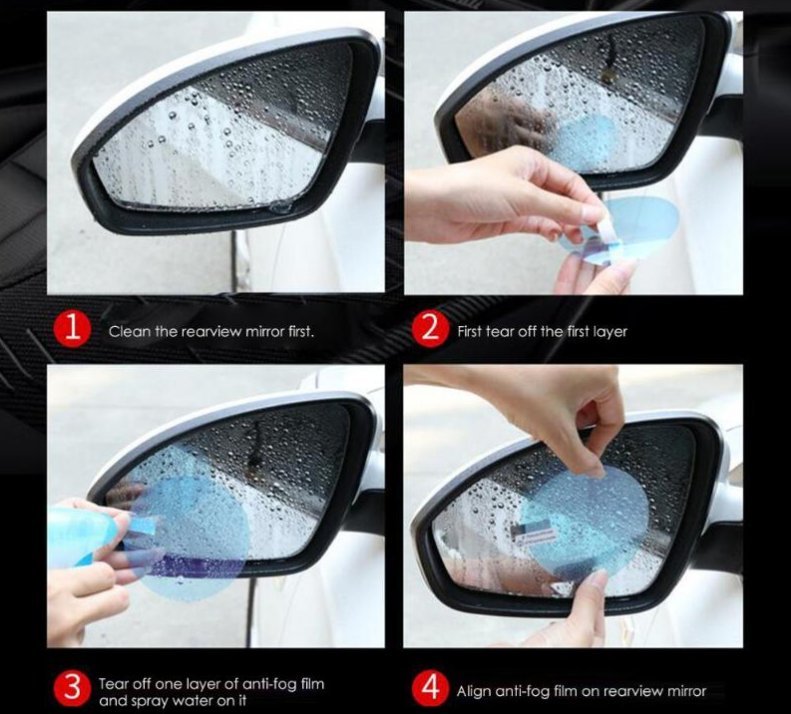 1 Clean the rearview mirror first.

2 First tear off the first layer

3 Tear off one layer of anti-fog film and spray water on it

4 Align anti-fog film on rearview mirror