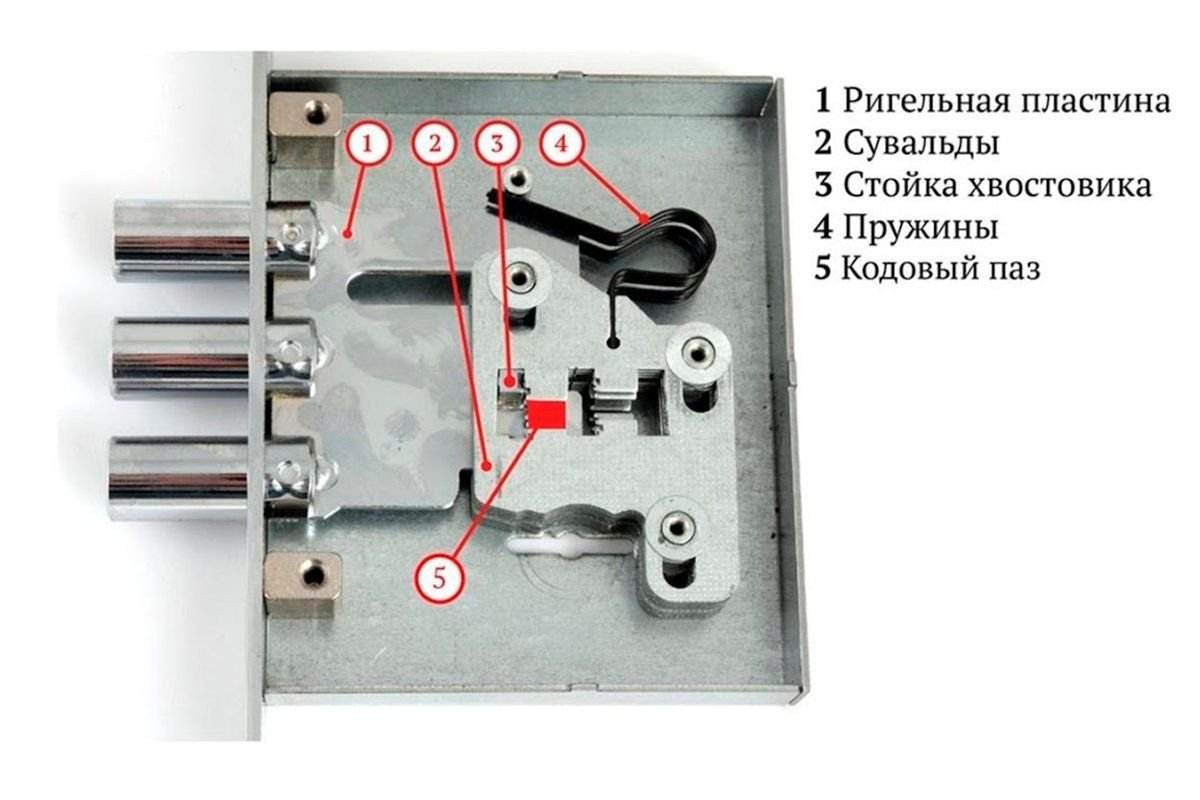 1
2
3
4
5

1 Ригельная пластина
2 Сувальды
3 Стойка хвостовика
4 Пружины
5 Кодовый паз