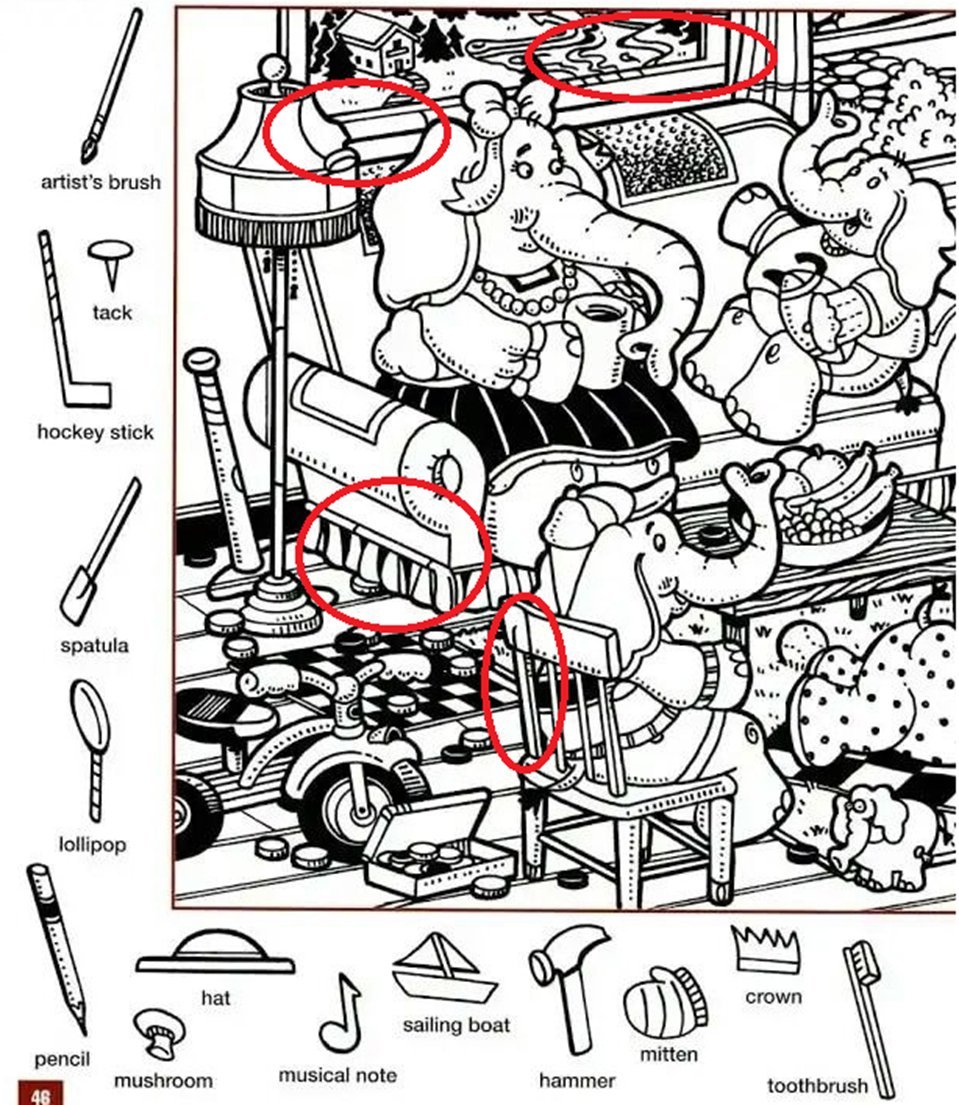 artist's brush

tack

hockey stick

spatula

lollipop

pencil

hat

mushroom

musical note

sailing boat

hammer

mitten

crown

toothbrush

46