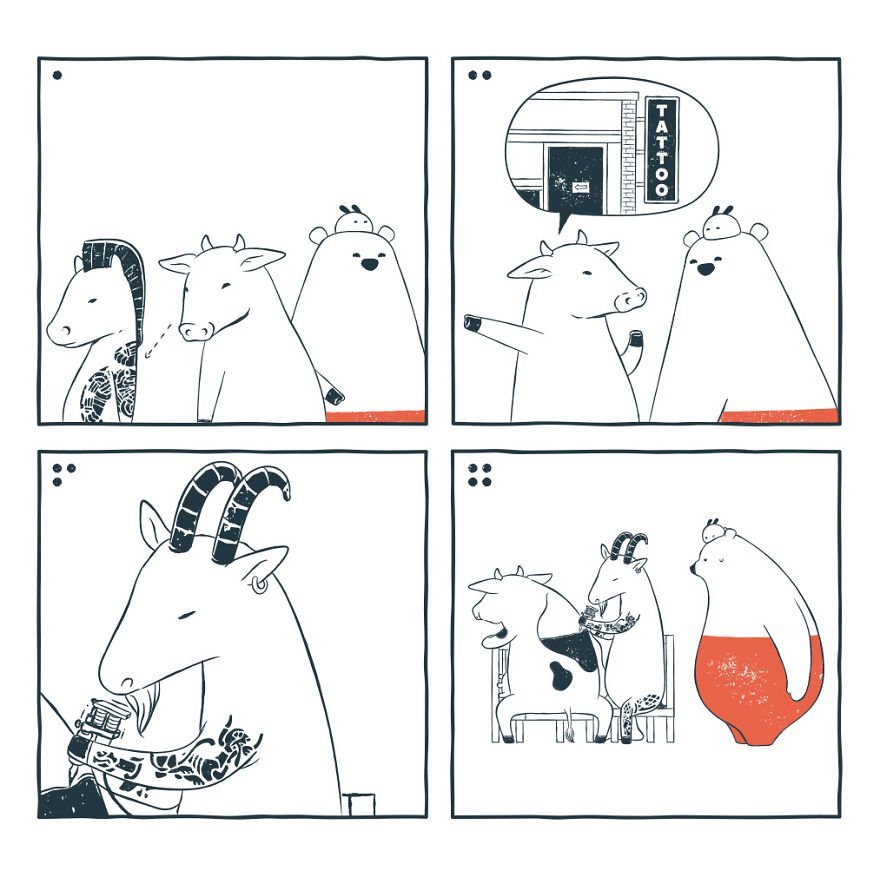 TATTOO