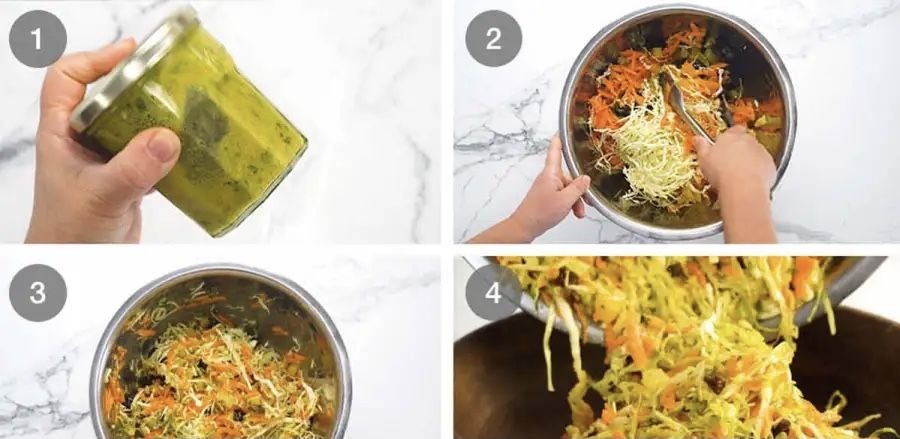 1

2

3

4