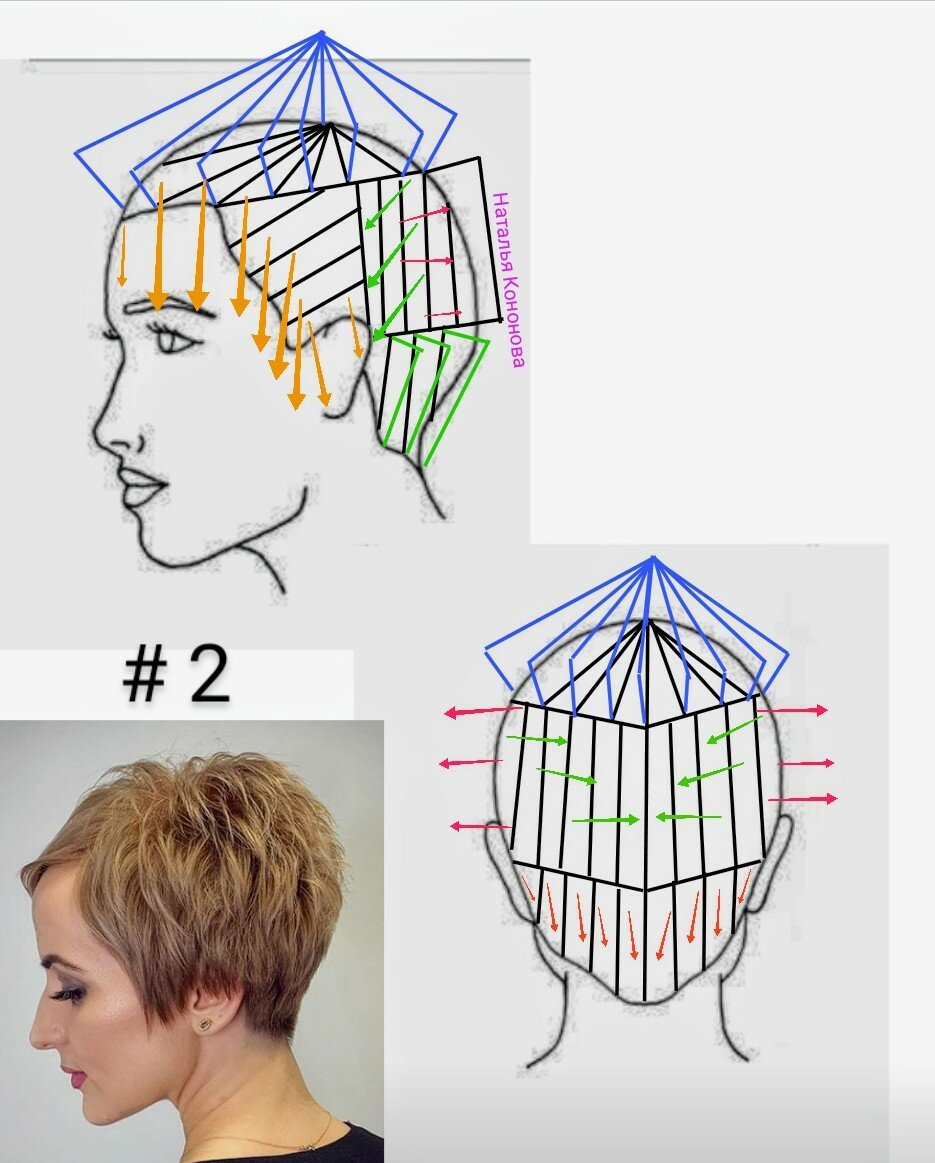 Наталья Кононова

# 2