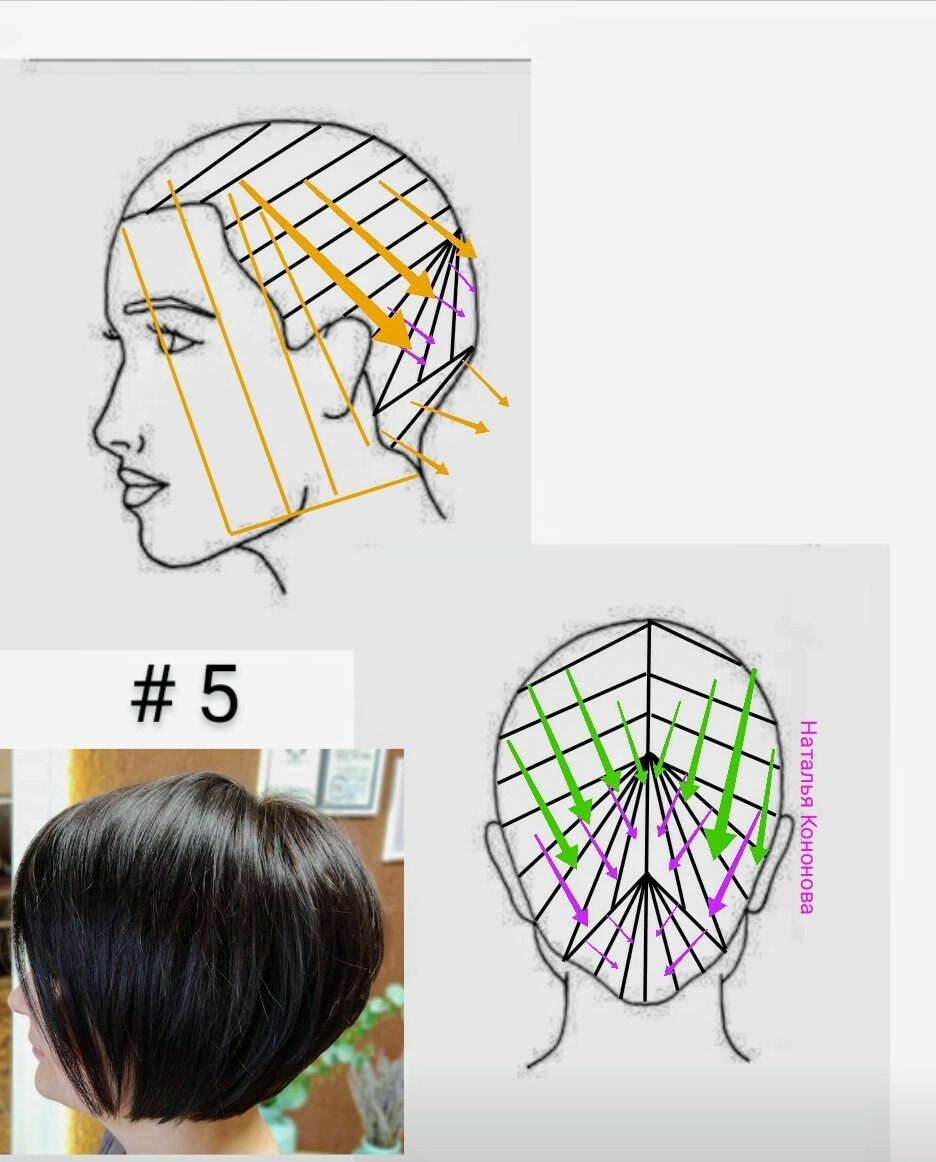 # 5

Наталья Кононова