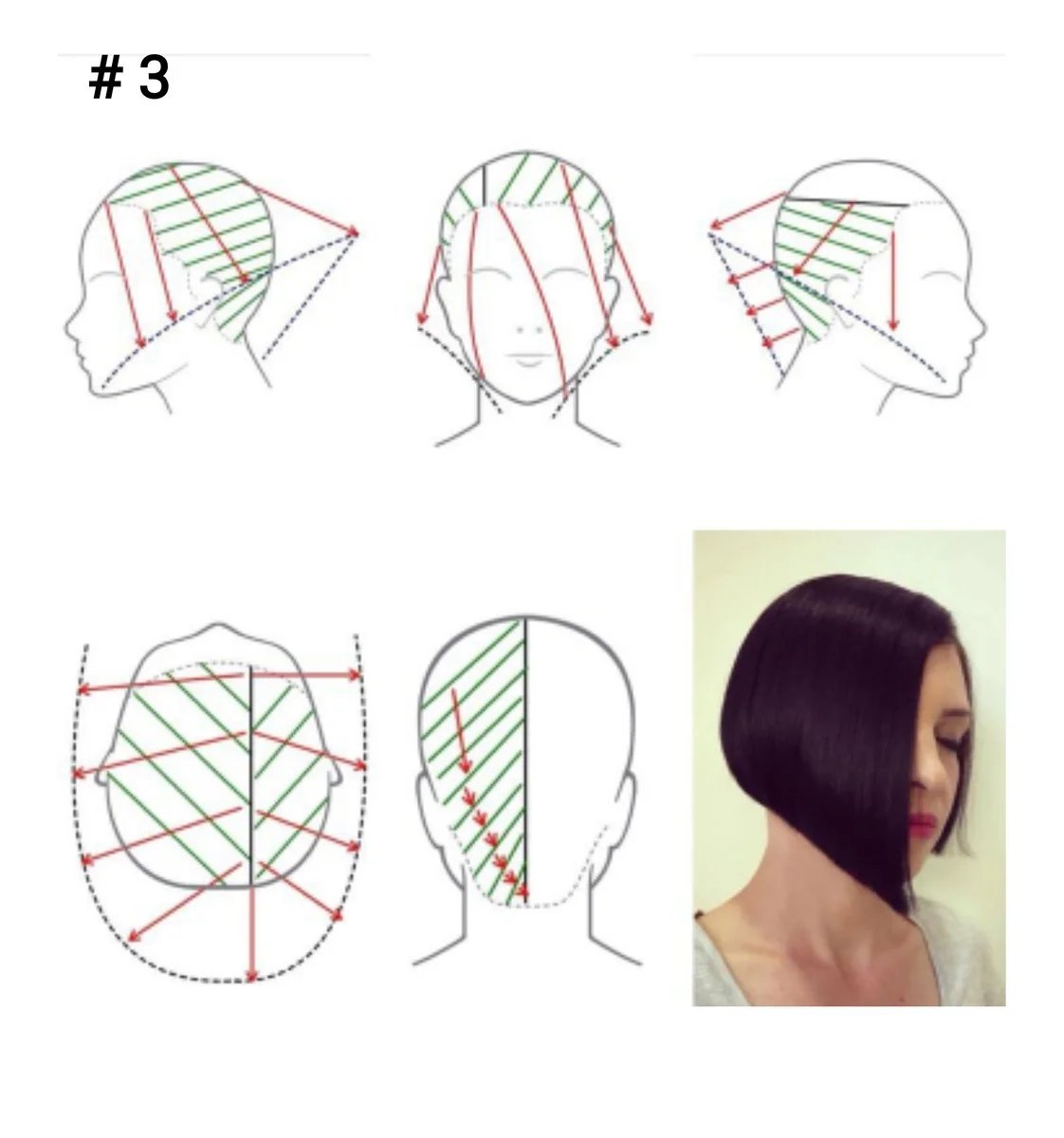 # 3