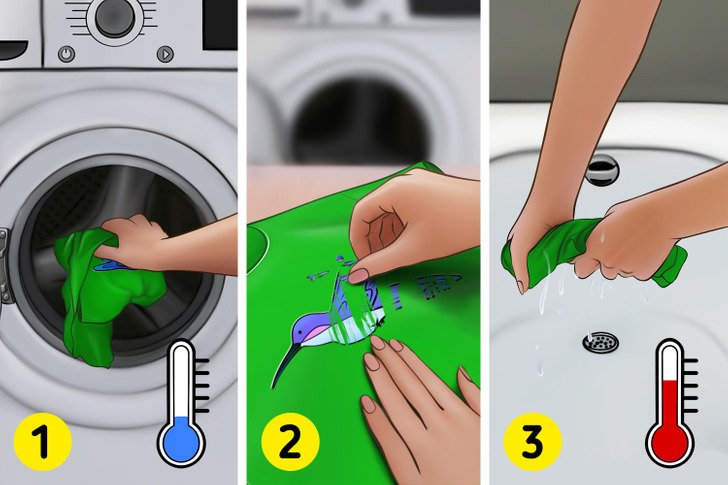 1

2

3