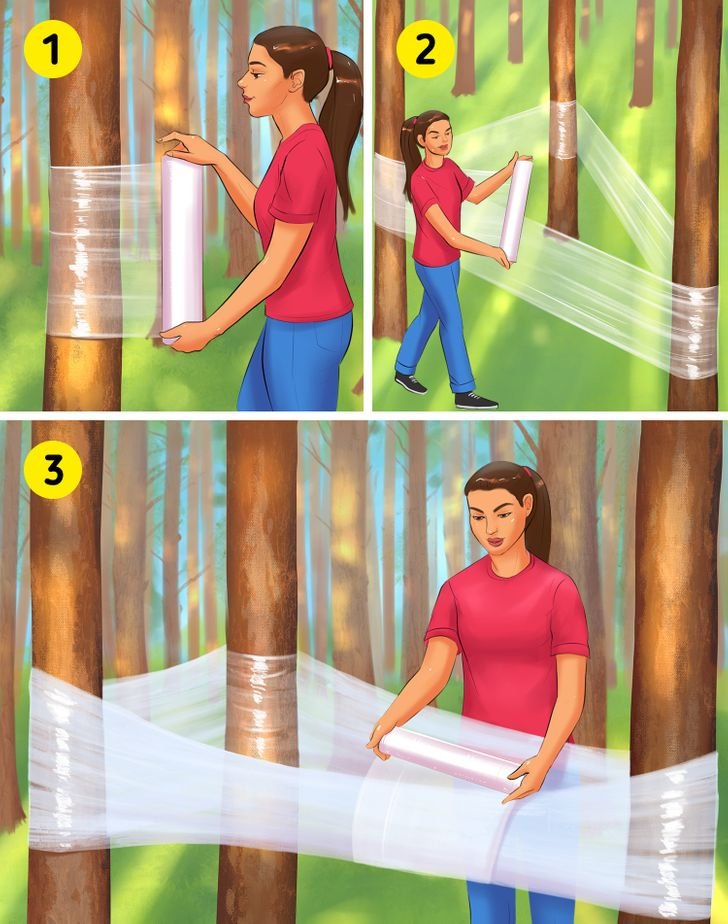 1

2

3